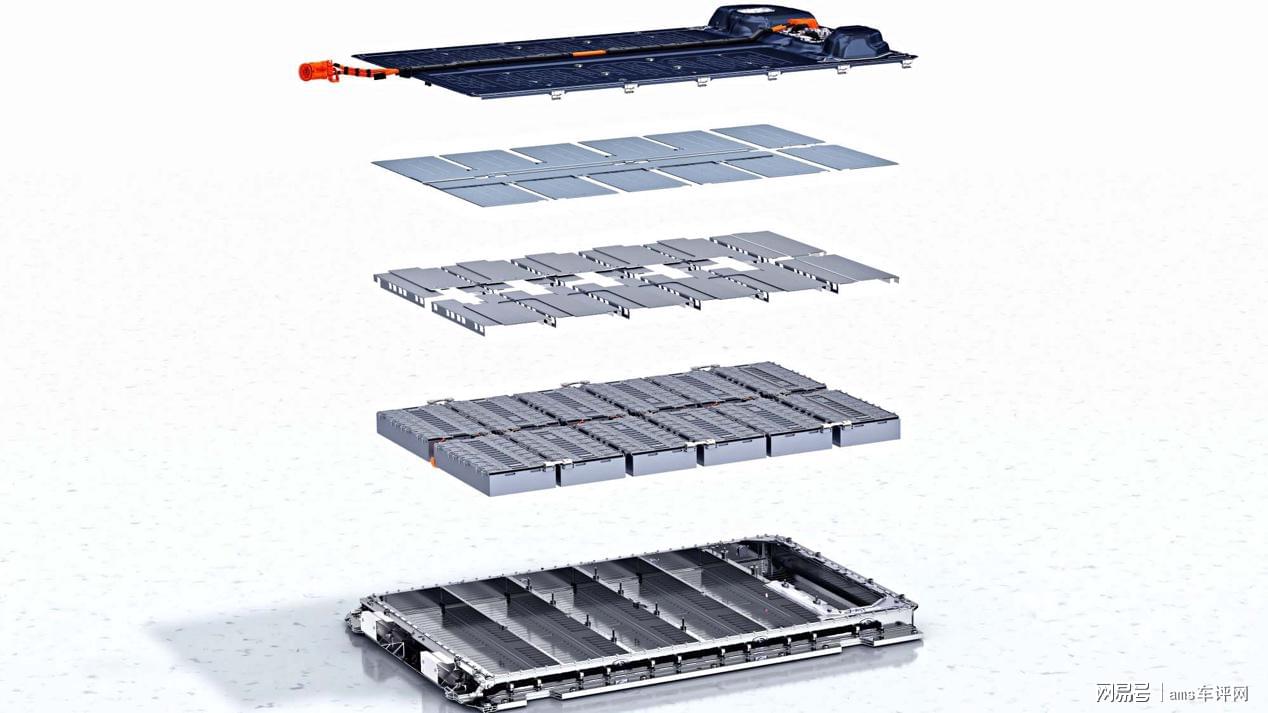 网易号 | ams车评网